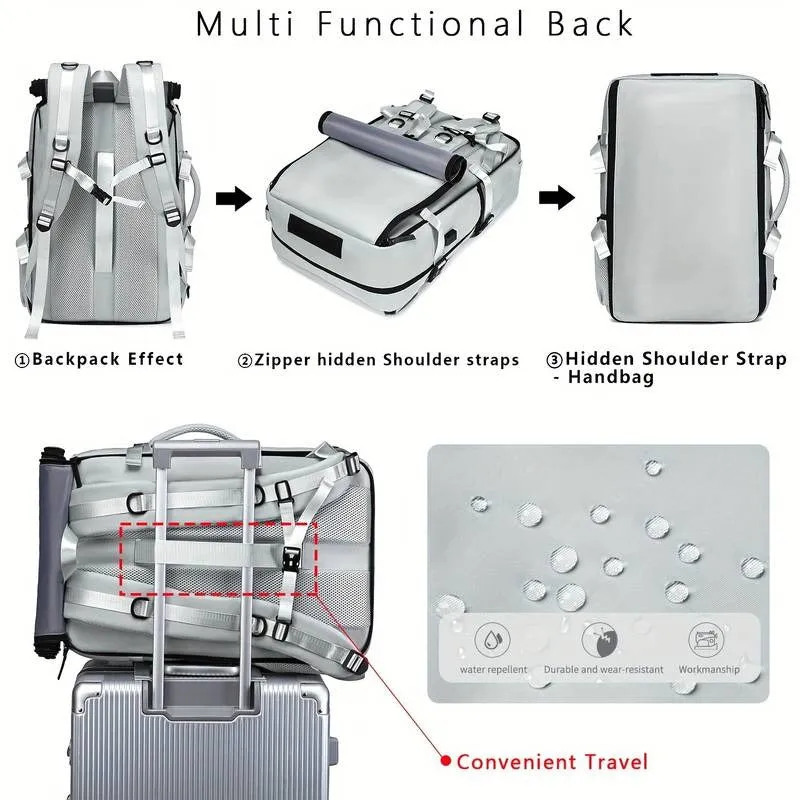 Multi Functional Back

①Backpack Effect

②Zipper hidden Shoulder straps

③Hidden Shoulder Strap - Handbag

water repellent

Durable and wear-resistant

Workmanship

Convenient Travel